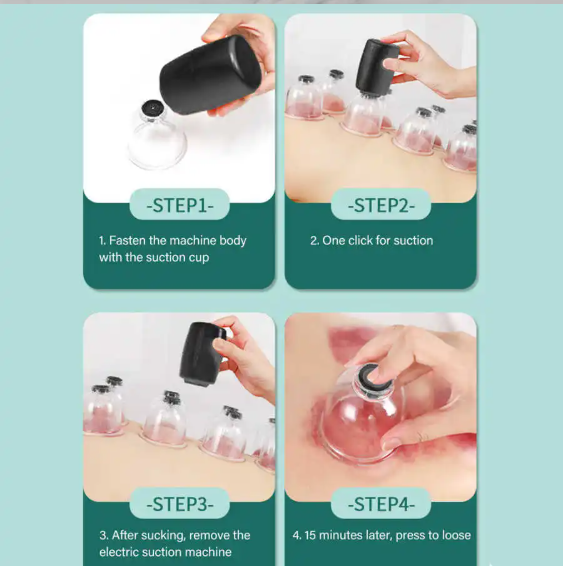 -STEP1-

1. Fasten the machine body with the suction cup

-STEP2-

2. One click for suction

-STEP3-

3. After sucking, remove the electric suction machine

-STEP4-

4. 15 minutes later, press to loose