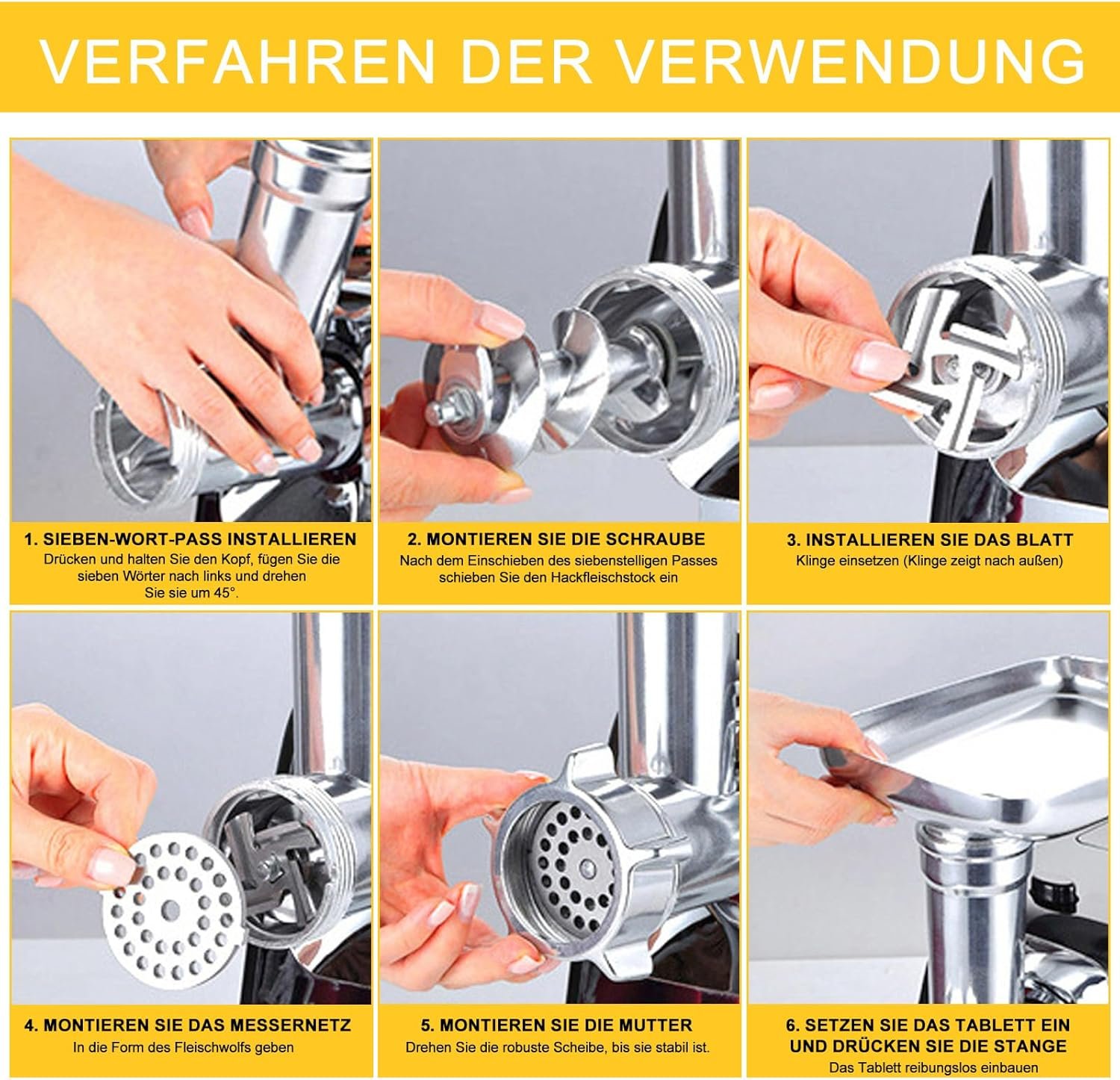 VERFAHREN DER VERWENDUNG

1. SIEBEN-WORT-PASS INSTALLIEREN
Drücken und halten Sie den Kopf, fügen Sie die sieben Wörter nach links und drehen Sie sie um 45°.

2. MONTIEREN SIE DIE SCHRAUBE
Nach dem Einschieben des siebenstelligen Passes schieben Sie den Hackfleischstock ein

3. INSTALLIEREN SIE DAS BLATT
Klinge einsetzen (Klinge zeigt nach außen)

4. MONTIEREN SIE DAS MESSERNETZ
In die Form des Fleischwolfs geben

5. MONTIEREN SIE DIE MUTTER
Drehen Sie die robuste Scheibe, bis sie stabil ist.

6. SETZEN SIE DAS TABLETT EIN UND DRÜCKEN SIE DIE STANGE
Das Tablett reibungslos einbauen