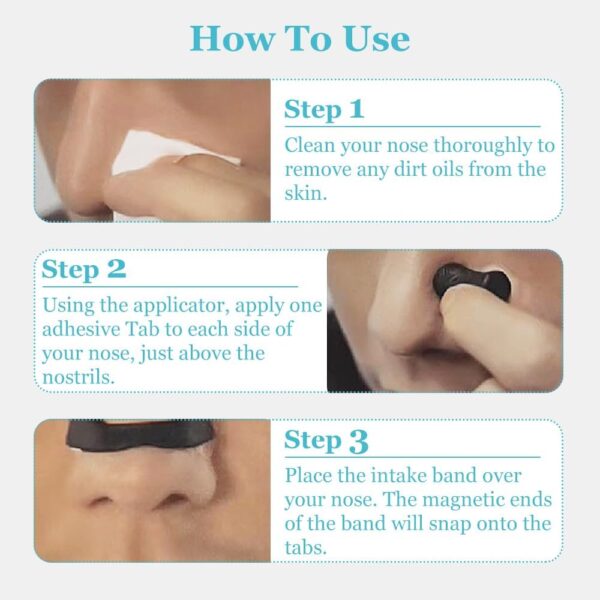 How To Use

Step 1

Clean your nose thoroughly to remove any dirt oils from the skin.

Step 2

Using the applicator, apply one adhesive Tab to each side of your nose, just above the nostrils.

Step 3

Place the intake band over your nose. The magnetic ends of the band will snap onto the tabs.