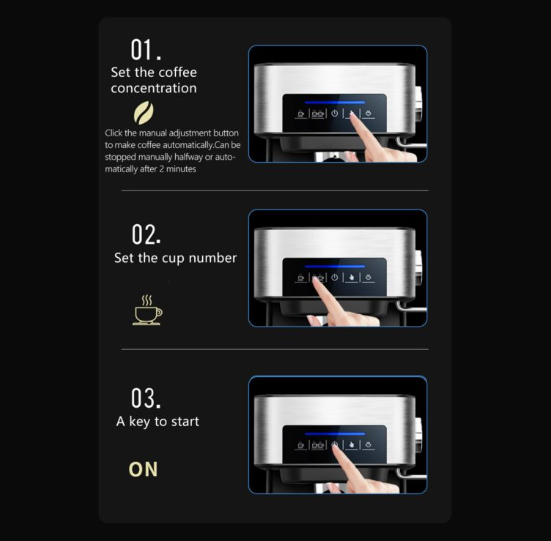 01.
Set the coffee concentration

Click the manual adjustment button to make coffee automatically.Can be stopped manually halfway or automatically after 2 minutes

02.
Set the cup number

03.
A key to start

ON