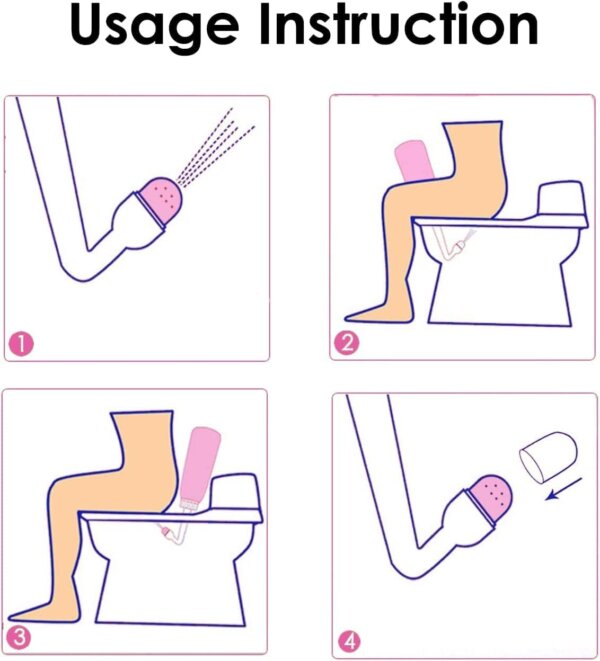 Usage Instruction

1

2

3

4