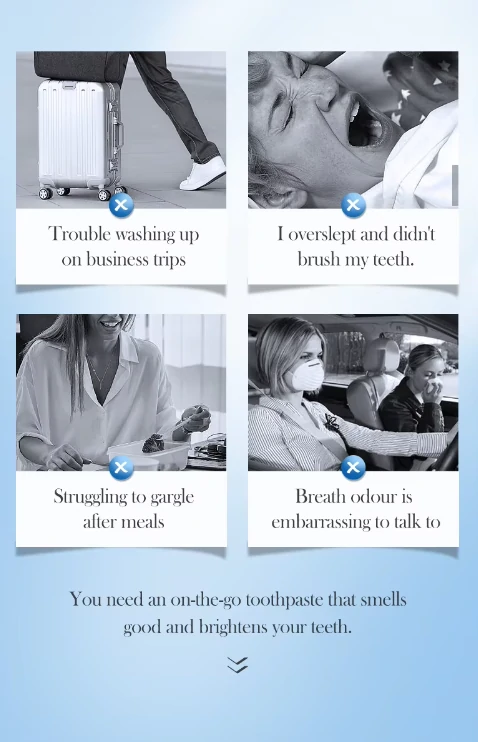 Trouble washing up on business trips

I overslept and didn't brush my teeth.

Struggling to gargle after meals

Breath odour is embarrassing to talk to

You need an on-the-go toothpaste that smells good and brightens your teeth.