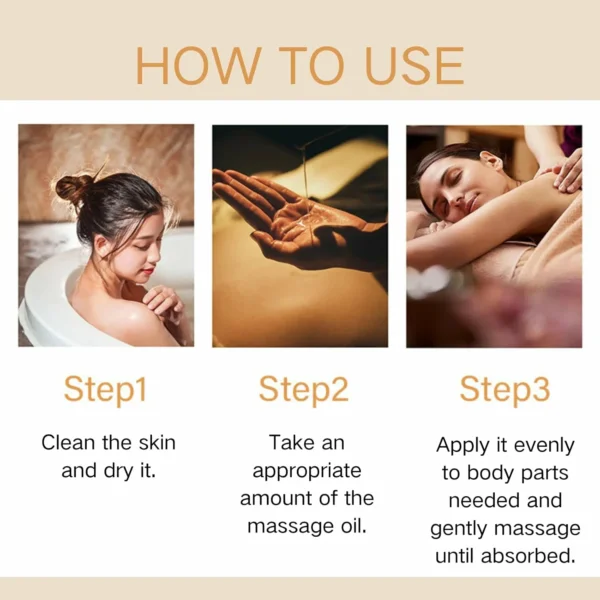 HOW TO USE

Step1

Clean the skin and dry it.

Step2

Take an appropriate amount of the massage oil.

Step3

Apply it evenly to body parts needed and gently massage until absorbed.