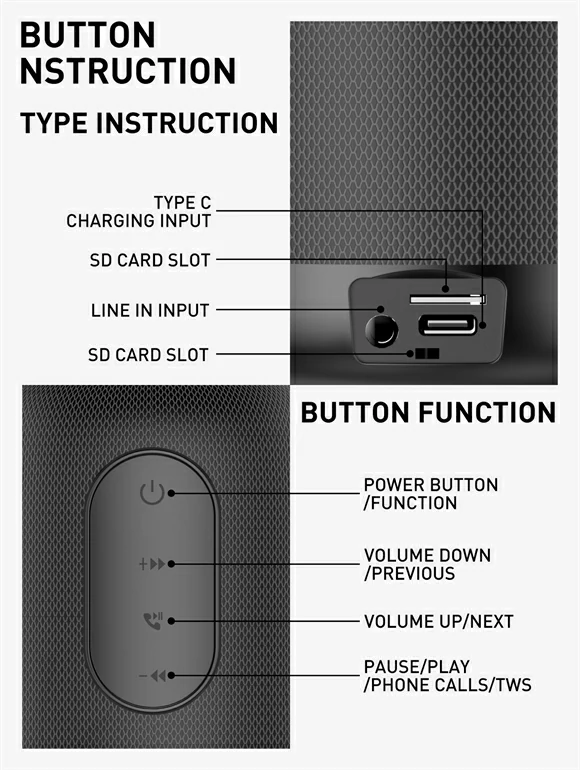 BUTTON NSTRUCTION

TYPE INSTRUCTION

TYPE C CHARGING INPUT

SD CARD SLOT

LINE IN INPUT

SD CARD SLOT

BUTTON FUNCTION

POWER BUTTON /FUNCTION

VOLUME DOWN /PREVIOUS

VOLUME UP/NEXT

PAUSE/PLAY /PHONE CALLS/TWS