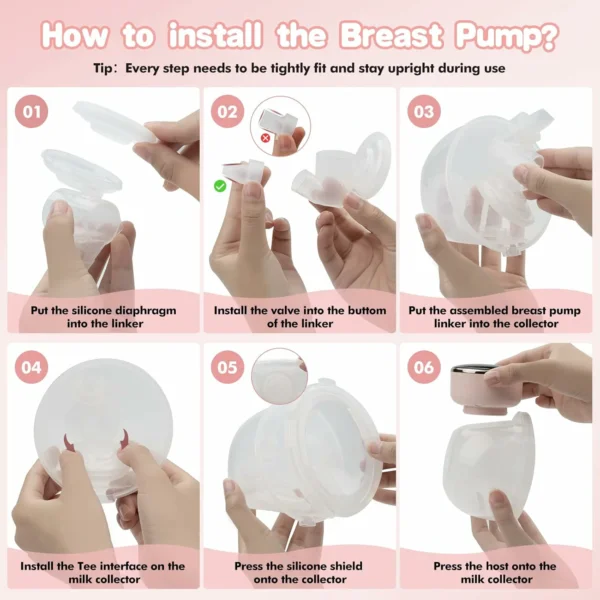 How to install the Breast Pump?

Tip: Every step needs to be tightly fit and stay upright during use

01

Put the silicone diaphragm into the linker

02

Install the valve into the buttom of the linker

03

Put the assembled breast pump linker into the collector

04

Install the Tee interface on the milk collector

05

Press the silicone shield onto the collector

06

Press the host onto the milk collector