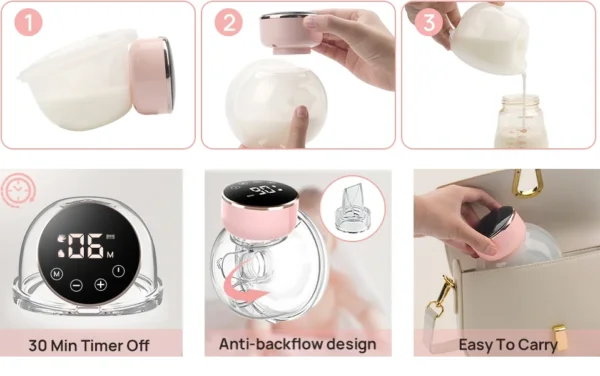 1

2

3

06 M

M

−

+

90

30 Min Timer Off

Anti-backflow design

Easy To Carry