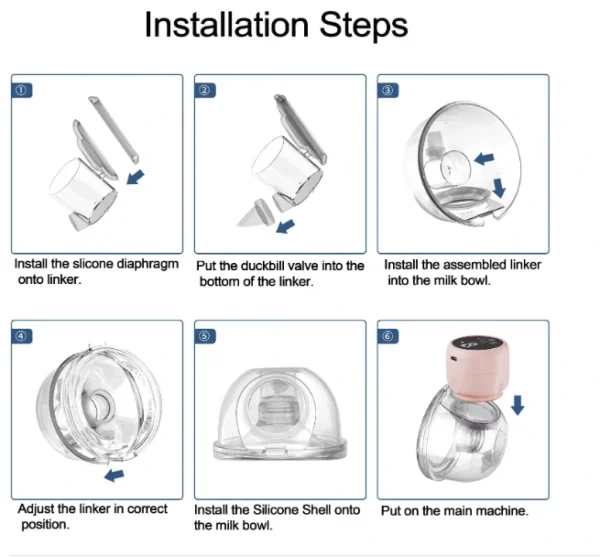 Installation Steps

①

Install the slicone diaphragm onto linker.

②

Put the duckbill valve into the bottom of the linker.

③

Install the assembled linker into the milk bowl.

④

Adjust the linker in correct position.

⑤

Install the Silicone Shell onto the milk bowl.

⑥

Put on the main machine.