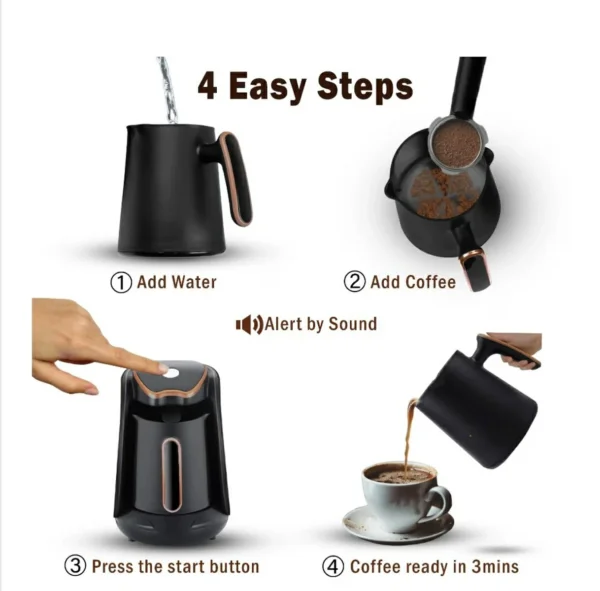 4 Easy Steps

① Add Water

② Add Coffee

Alert by Sound

③ Press the start button

④ Coffee ready in 3mins