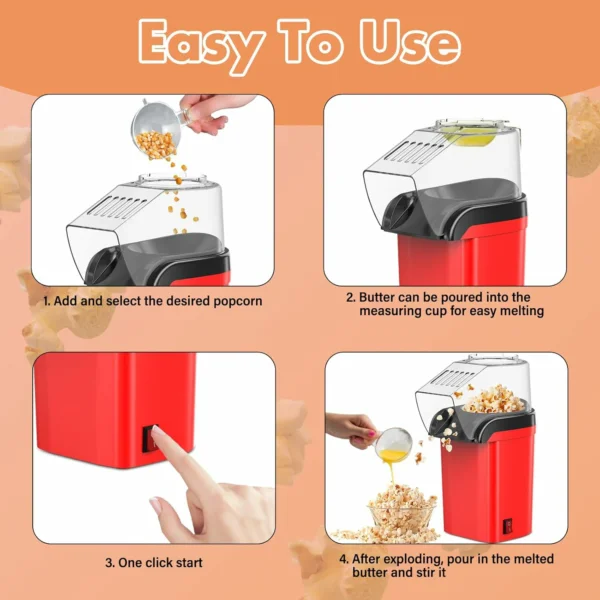 Easy To Use

1. Add and select the desired popcorn

2. Butter can be poured into the measuring cup for easy melting

3. One click start

4. After exploding, pour in the melted butter and stir it