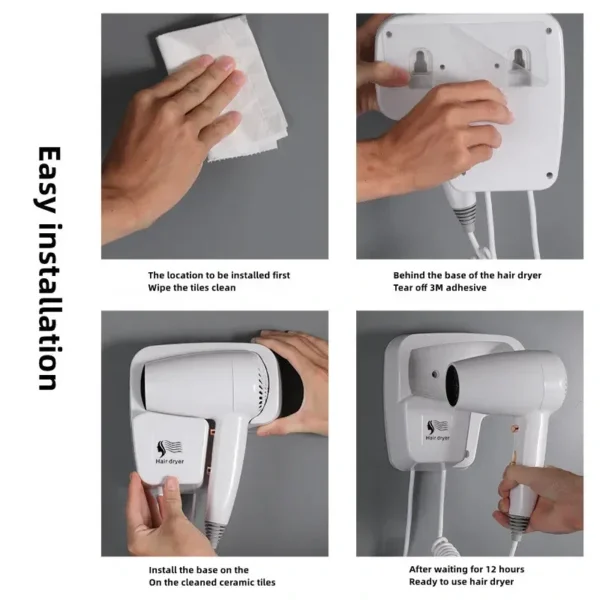 Easy installation

The location to be installed first
Wipe the tiles clean

Behind the base of the hair dryer
Tear off 3M adhesive

Hair dryer

Install the base on the
On the cleaned ceramic tiles

Hair dryer

After waiting for 12 hours
Ready to use hair dryer