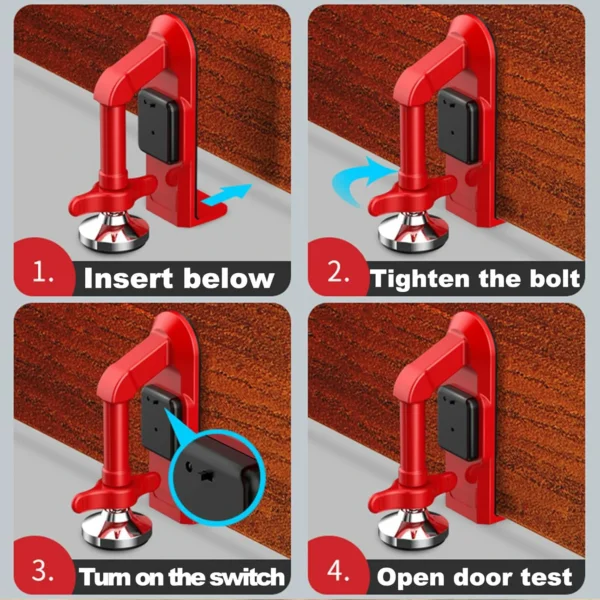 1. Insert below

2. Tighten the bolt

3. Turn on the switch

4. Open door test