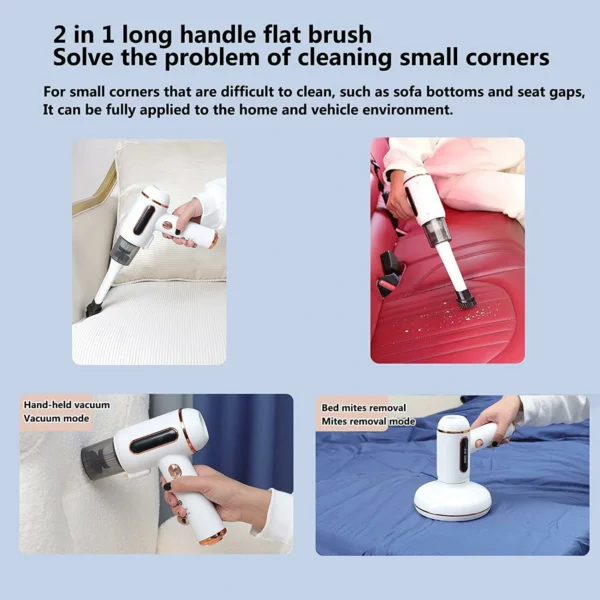 2 in 1 long handle flat brush
Solve the problem of cleaning small corners

For small corners that are difficult to clean, such as sofa bottoms and seat gaps, It can be fully applied to the home and vehicle environment.

Hand-held vacuum
Vacuum mode

Bed mites removal
Mites removal mode