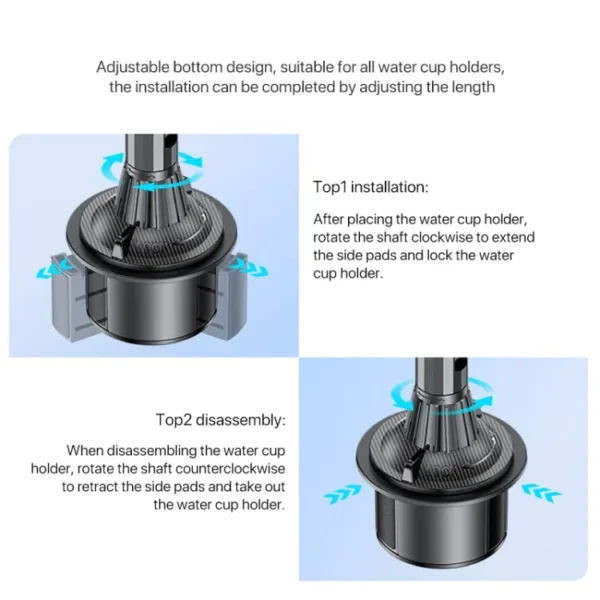 Adjustable bottom design, suitable for all water cup holders, the installation can be completed by adjusting the length

Top1 installation:

After placing the water cup holder, rotate the shaft clockwise to extend the side pads and lock the water cup holder.

Top2 disassembly:

When disassembling the water cup holder, rotate the shaft counterclockwise to retract the side pads and take out the water cup holder.