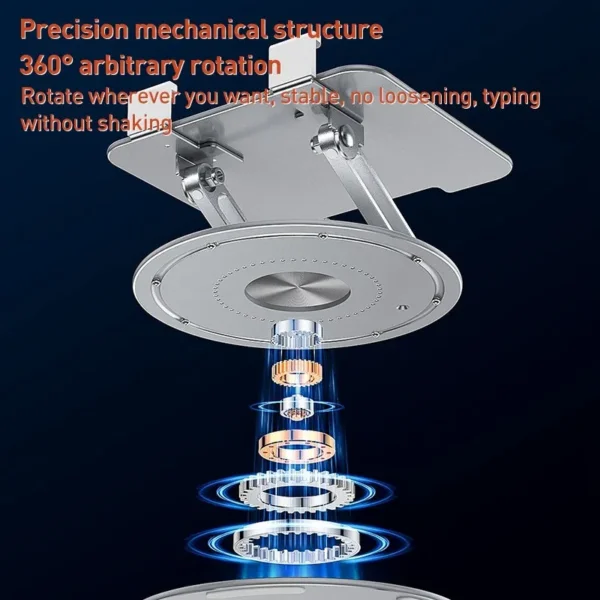 Precision mechanical structure
360° arbitrary rotation
Rotate wherever you want, stable, no loosening, typing without shaking