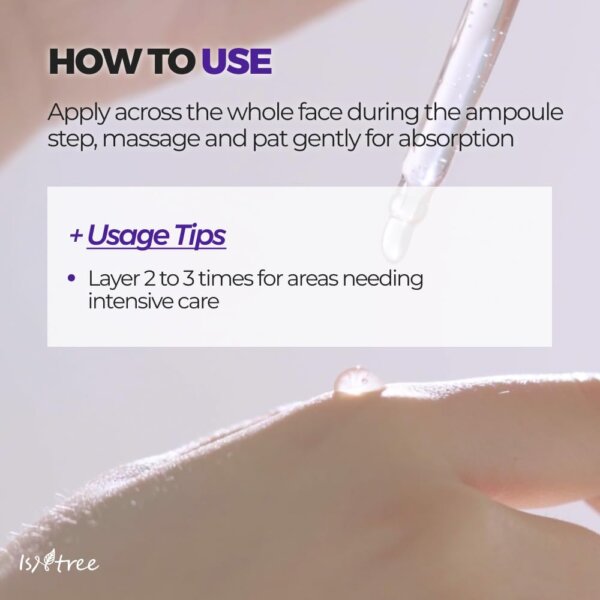 HOW TO USE

Apply across the whole face during the ampoule step, massage and pat gently for absorption

+ Usage Tips

• Layer 2 to 3 times for areas needing intensive care

Isntree