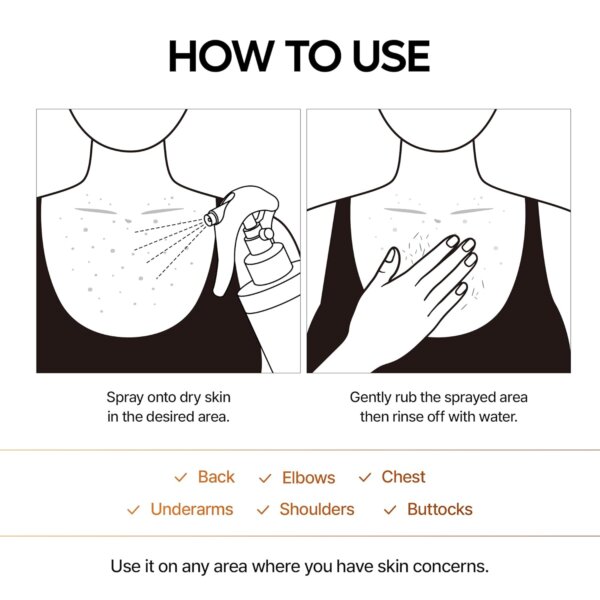 HOW TO USE

Spray onto dry skin in the desired area.

Gently rub the sprayed area then rinse off with water.

✓ Back ✓ Elbows ✓ Chest
✓ Underarms ✓ Shoulders ✓ Buttocks

Use it on any area where you have skin concerns.