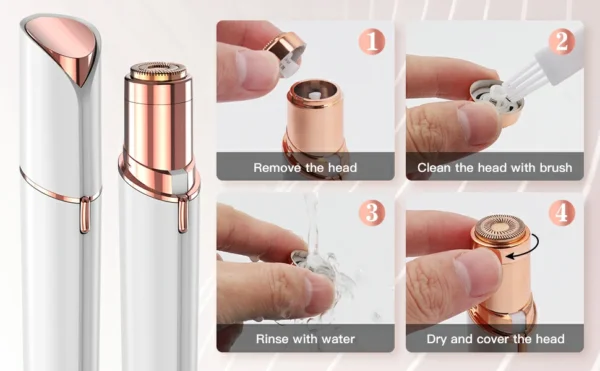 1
Remove the head

2
Clean the head with brush

3
Rinse with water

4
Dry and cover the head